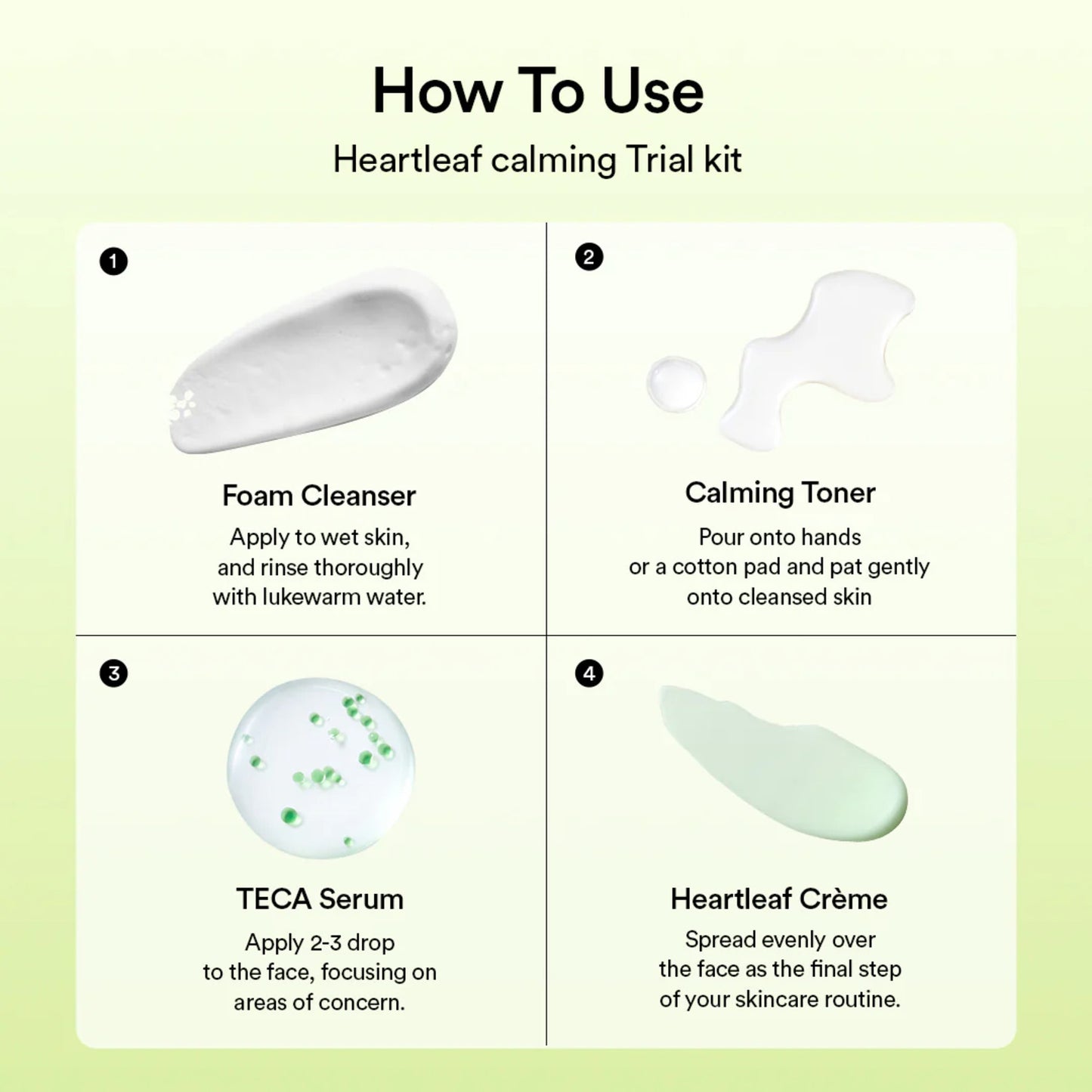 How To Use

Heartleaf calming Trial kit

1

Foam Cleanser

Apply to wet skin, and rinse thoroughly with lukewarm water.

2

Calming Toner

Pour onto hands or a cotton pad and pat gently onto cleansed skin

3

TECA Serum

Apply 2-3 drop to the face, focusing on areas of concern.

4

Heartleaf Crème

Spread evenly over the face as the final step of your skincare routine.