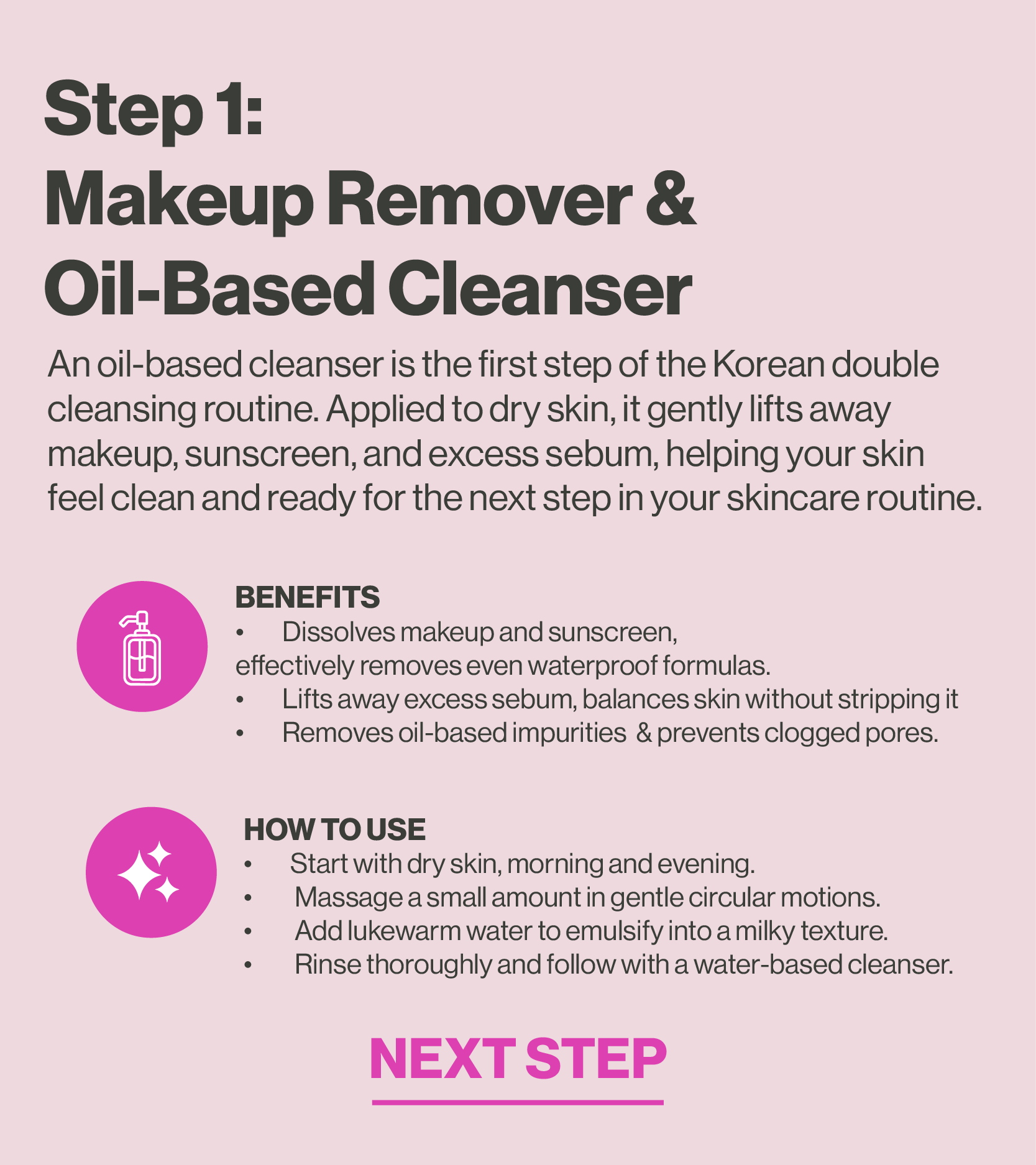 Step 1:
Makeup Remover &
Oil-Based Cleanser

An oil-based cleanser is the first step of the Korean double cleansing routine. Applied to dry skin, it gently lifts away makeup, sunscreen, and excess sebum, helping your skin feel clean and ready for the next step in your skincare routine.

BENEFITS
• Dissolves makeup and sunscreen, effectively removes even waterproof formulas.
• Lifts away excess sebum, balances skin without stripping it
• Removes oil-based impurities & prevents clogged pores.

HOW TO USE
• Start with dry skin, morning and evening.
• Massage a small amount in gentle circular motions.
• Add lukewarm water to emulsify into a milky texture.
• Rinse thoroughly and follow with a water-based cleanser.

NEXT STEP