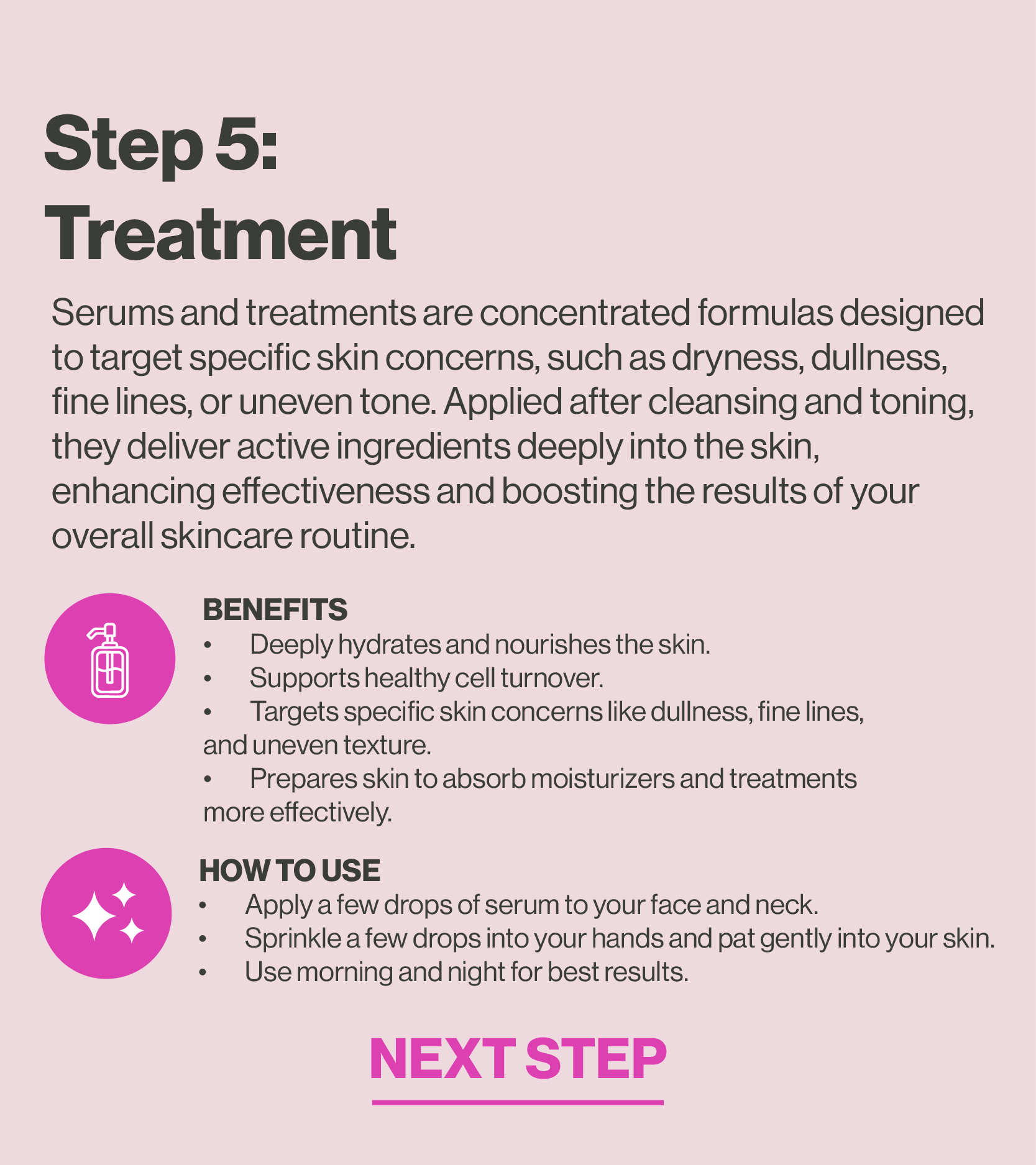 Step 5:
Treatment

Serums and treatments are concentrated formulas designed to target specific skin concerns, such as dryness, dullness, fine lines, or uneven tone. Applied after cleansing and toning, they deliver active ingredients deeply into the skin, enhancing effectiveness and boosting the results of your overall skincare routine.

BENEFITS
• Deeply hydrates and nourishes the skin.
• Supports healthy cell turnover.
• Targets specific skin concerns like dullness, fine lines, and uneven texture.
• Prepares skin to absorb moisturizers and treatments more effectively.

HOW TO USE
• Apply a few drops of serum to your face and neck.
• Sprinkle a few drops into your hands and pat gently into your skin.
• Use morning and night for best results.

NEXT STEP