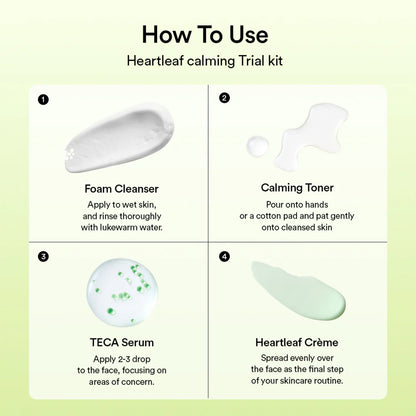 How To Use

Heartleaf calming Trial kit

1

Foam Cleanser

Apply to wet skin, and rinse thoroughly with lukewarm water.

2

Calming Toner

Pour onto hands or a cotton pad and pat gently onto cleansed skin

3

TECA Serum

Apply 2-3 drop to the face, focusing on areas of concern.

4

Heartleaf Crème

Spread evenly over the face as the final step of your skincare routine.